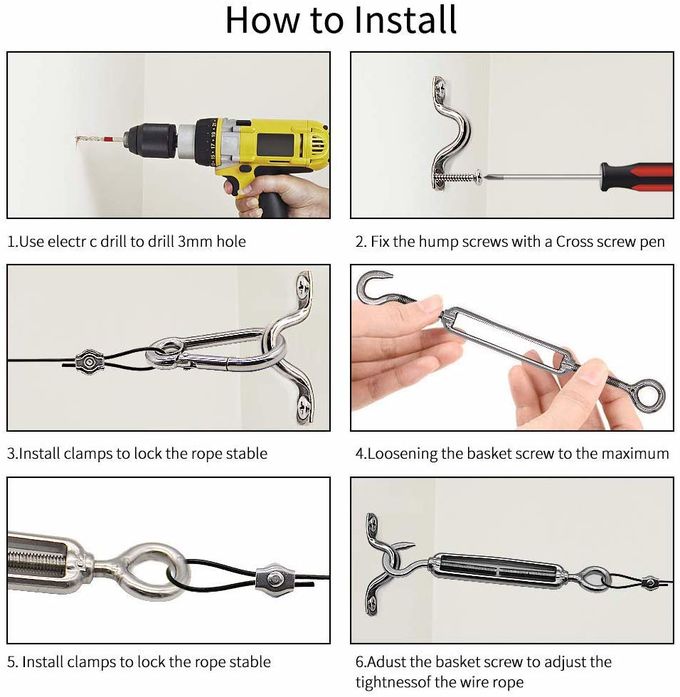 How to Install

1.Use electr c drill to drill 3mm hole

2. Fix the hump screws with a Cross screw pen

3.Install clamps to lock the rope stable

4.Loosening the basket screw to the maximum

5. Install clamps to lock the rope stable

6.Adust the basket screw to adjust the tightnessof the wire rope